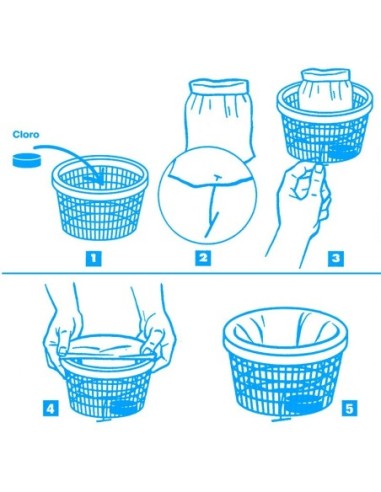 Cloro

1

2

3

4

5